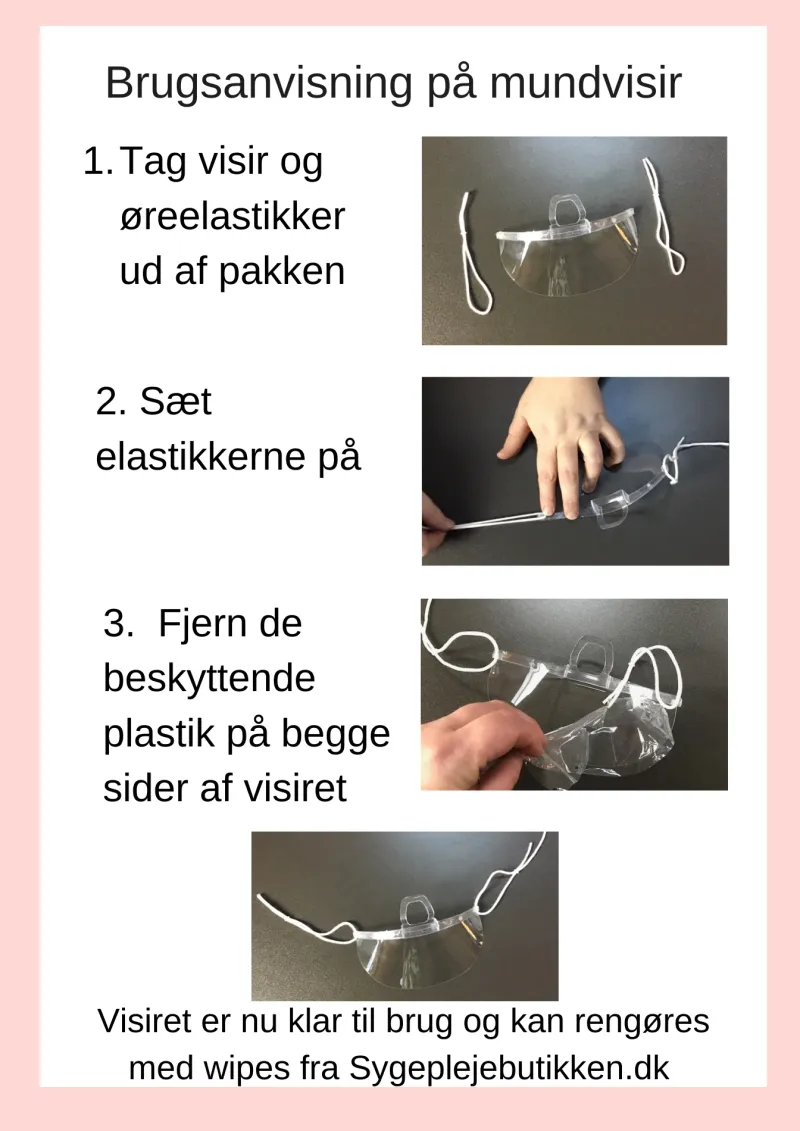 Brugsanvisning på mundvisir

1. Tag visir og øreelastikker ud af pakken

2. Sæt elastikkerne på

3. Fjern de beskyttende plastik på begge sider af visiret

Visiret er nu klar til brug og kan rengøres med wipes fra Sygeplejebutikken.dk